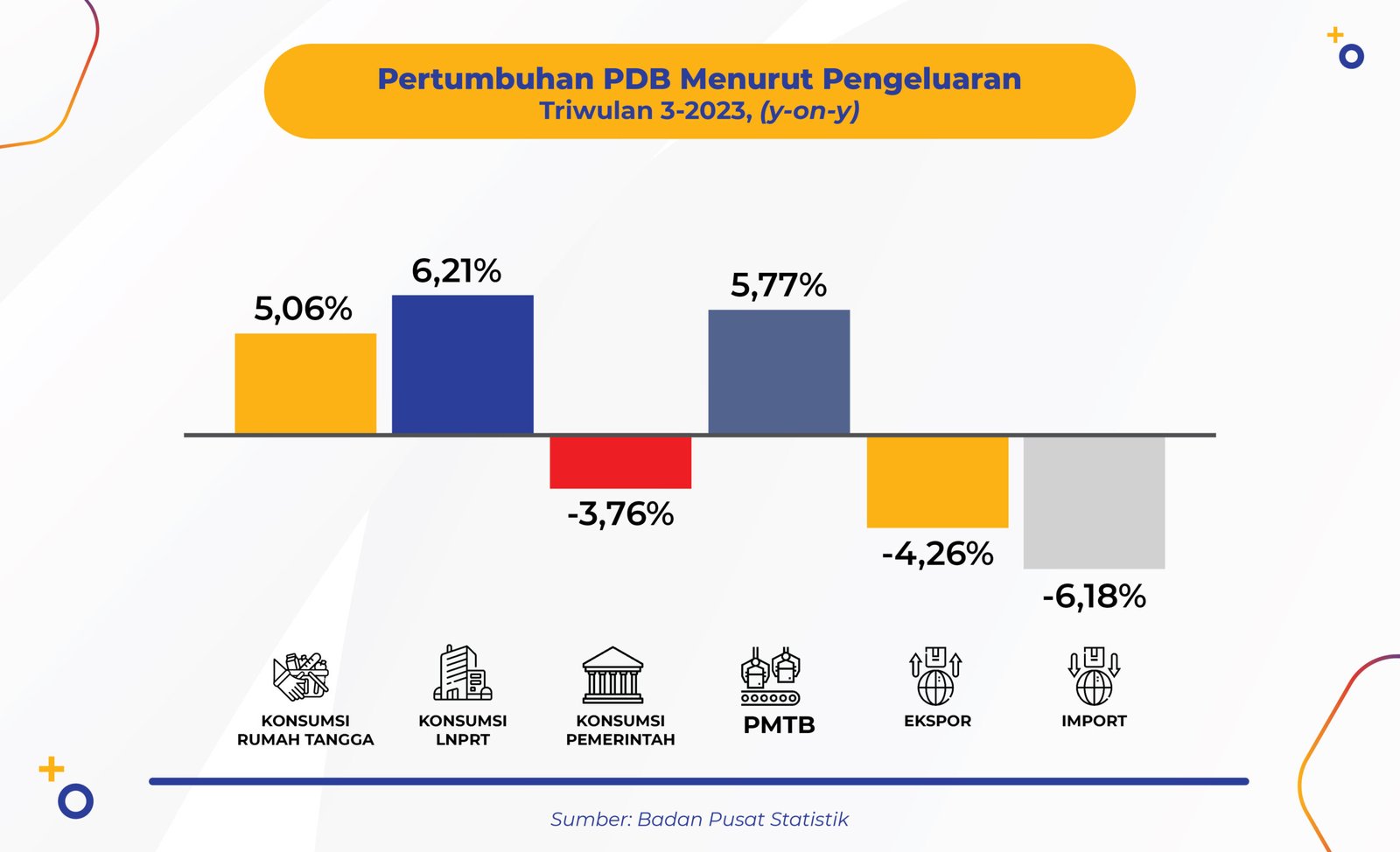 Pertumbuhan PDB Menurut Pengeluaran
Triwulan 3-2023, (y-on-y)

5,06%
6,21%
-3,76%
5,77%
-4,26%
-6,18%

KONSUMSI RUMAH TANGGA
KONSUMSI LNPRT
KONSUMSI PEMERINTAH
PMTB
EKSPOR
IMPORT

Sumber: Badan Pusat Statistik